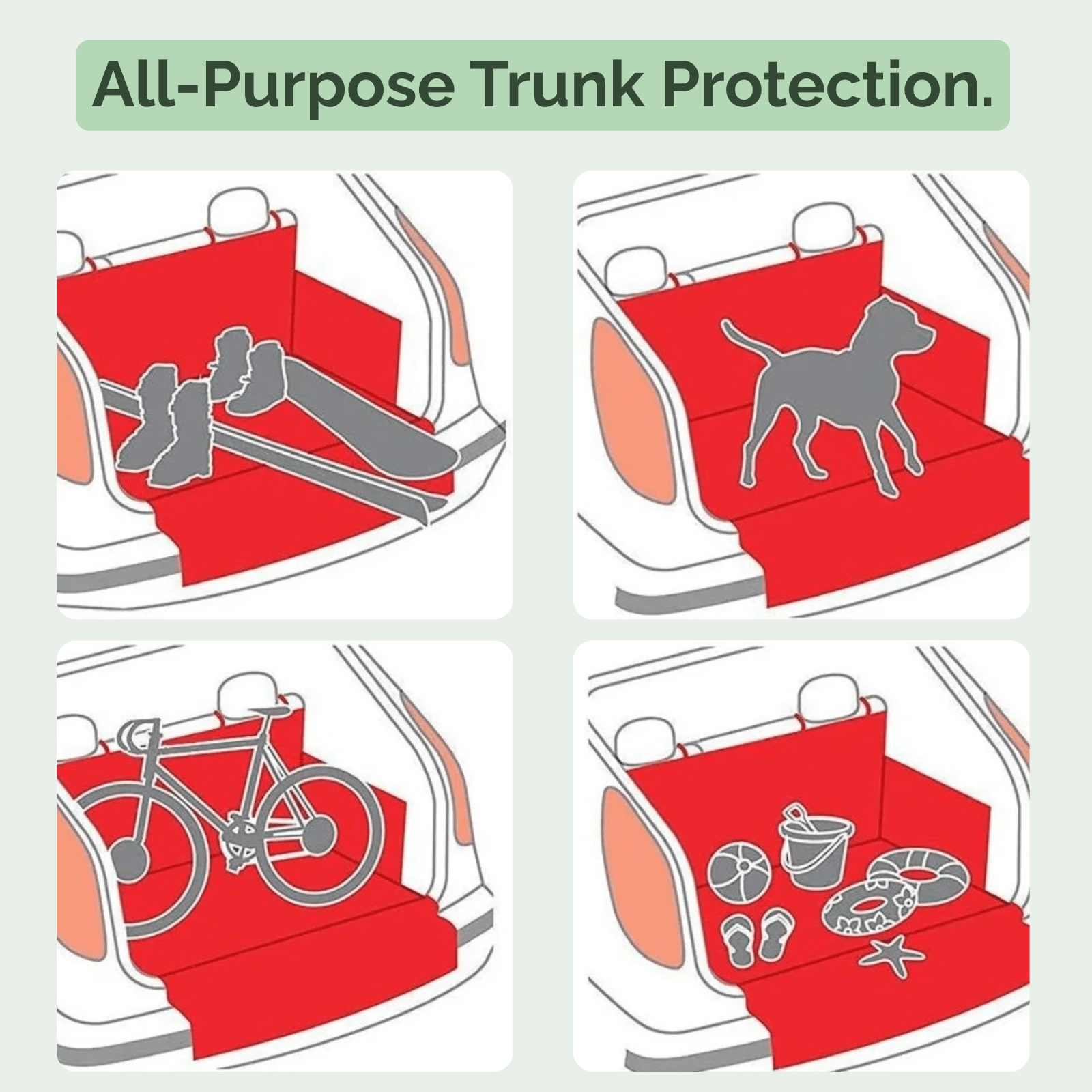 All-Purpose Trunk Protection.