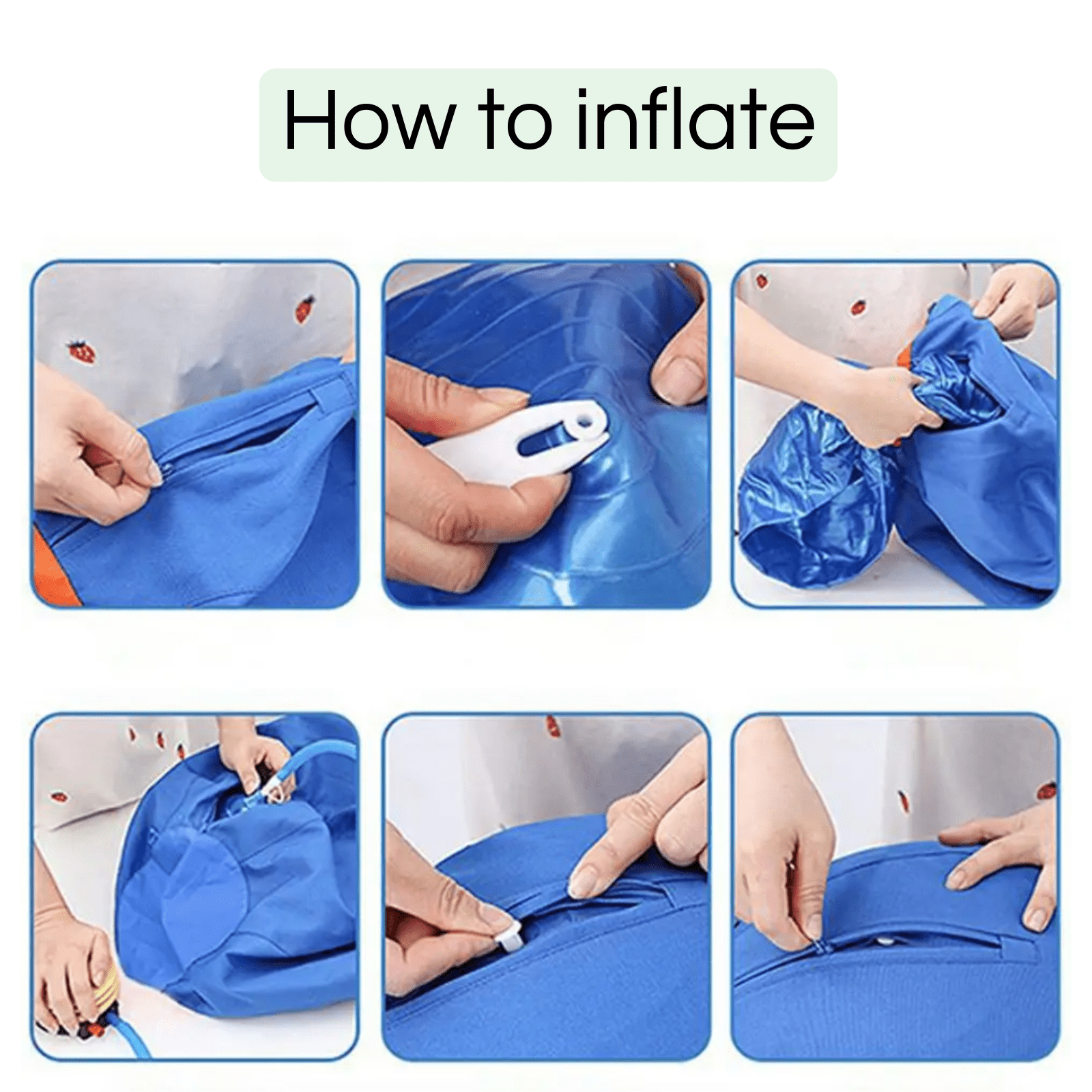 How to inflate