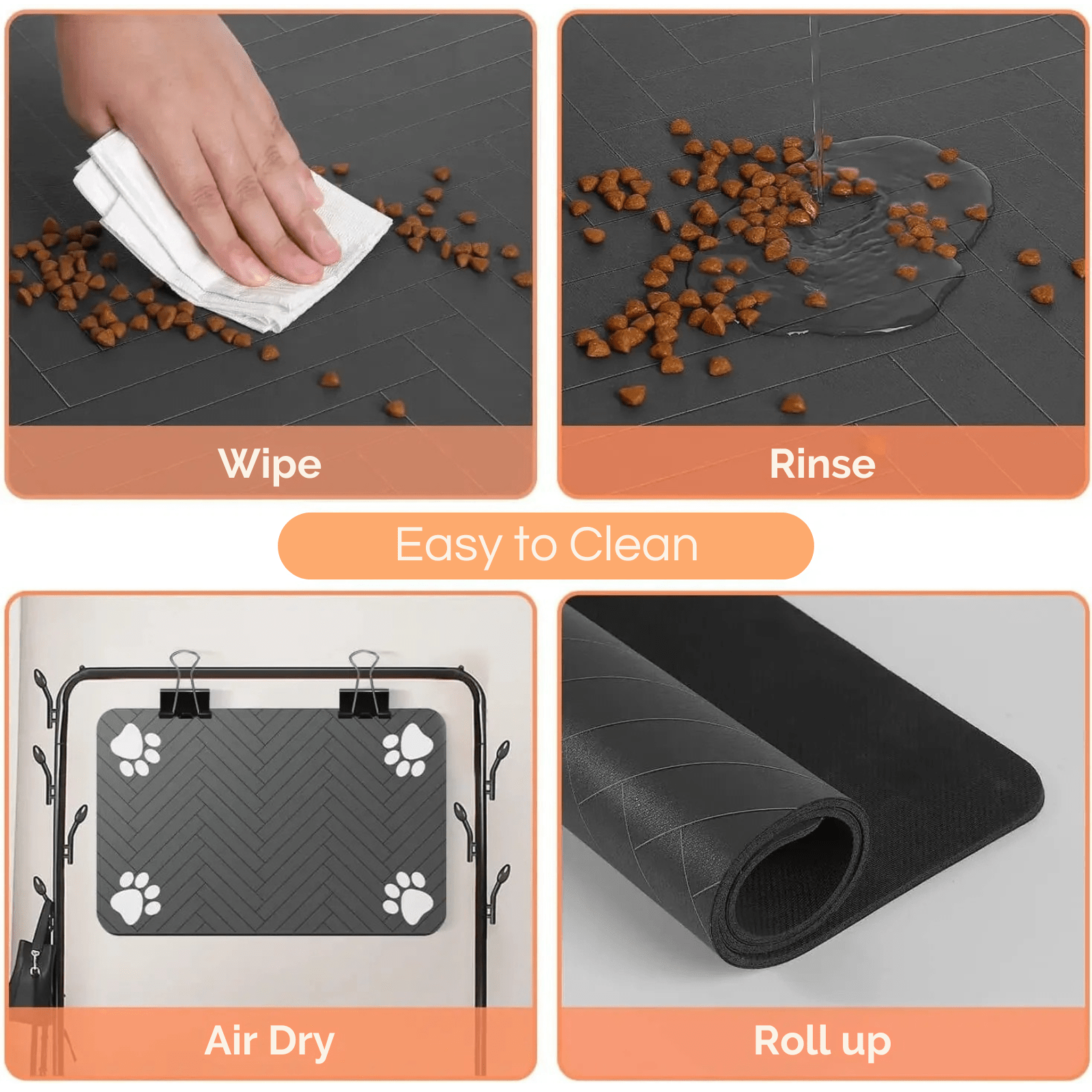 Wipe

Rinse

Easy to Clean

Air Dry

Roll up