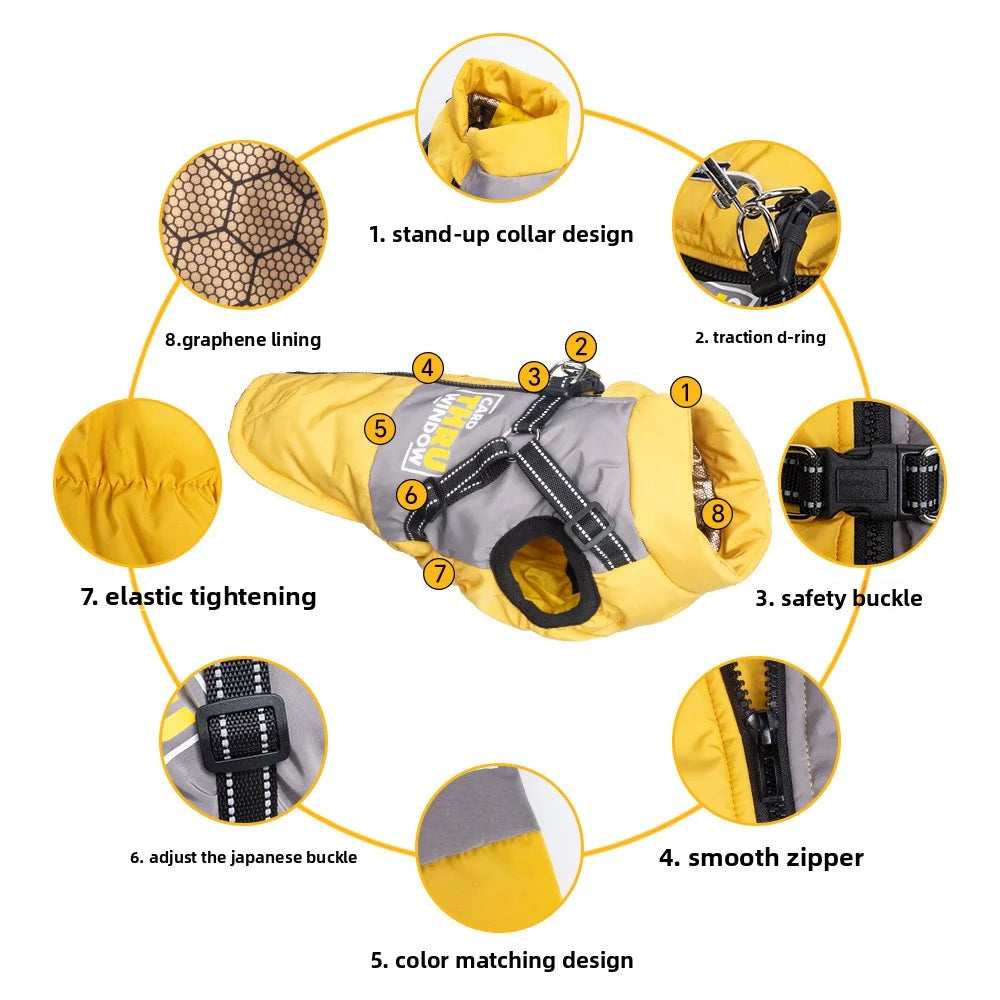 1. stand-up collar design

8.graphene lining

2. traction d-ring

4

2

3

1

5

CARD THRU WINDOW

6

8

7

7. elastic tightening

3. safety buckle

6. adjust the japanese buckle

4. smooth zipper

5. color matching design