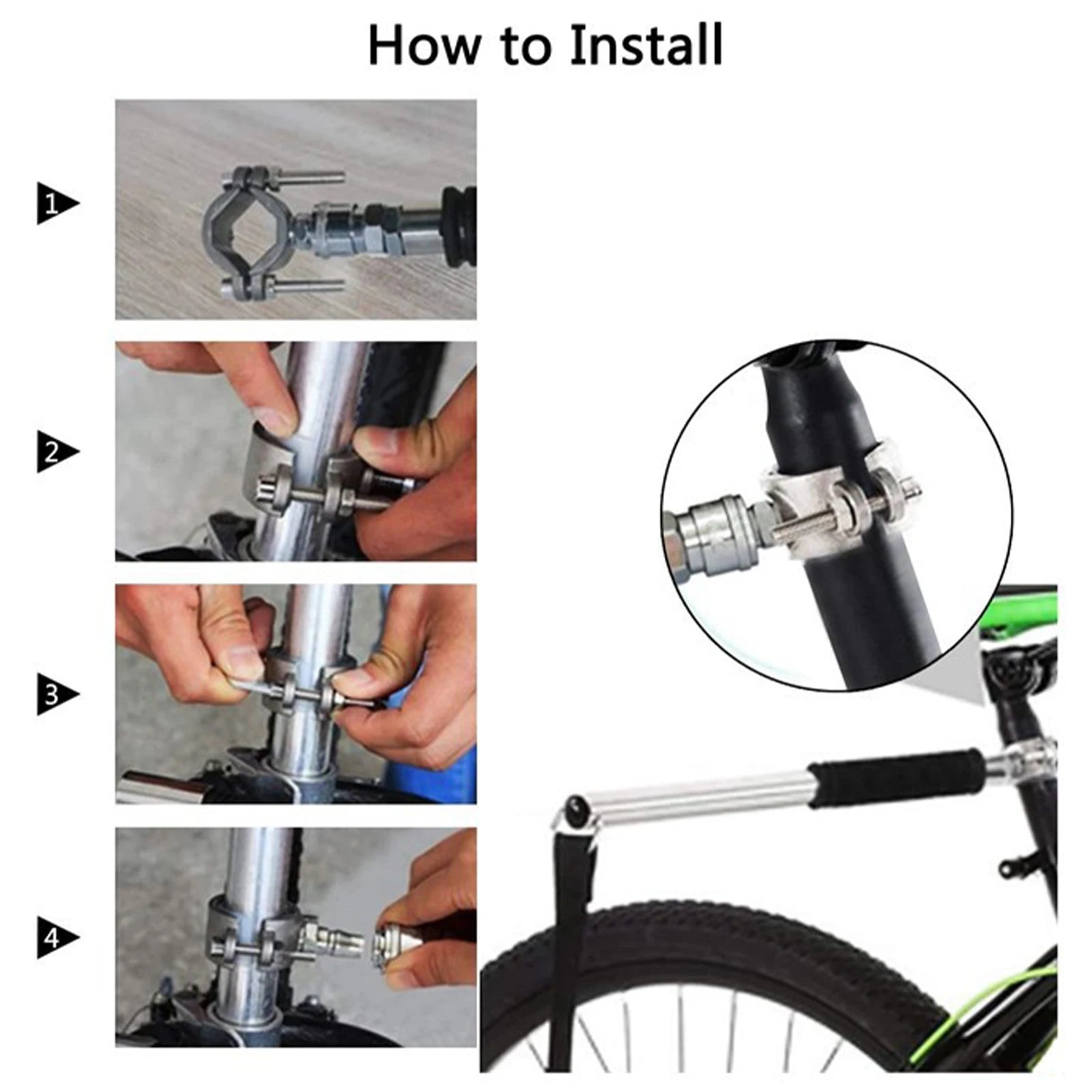 How to Install

1

2

3

4