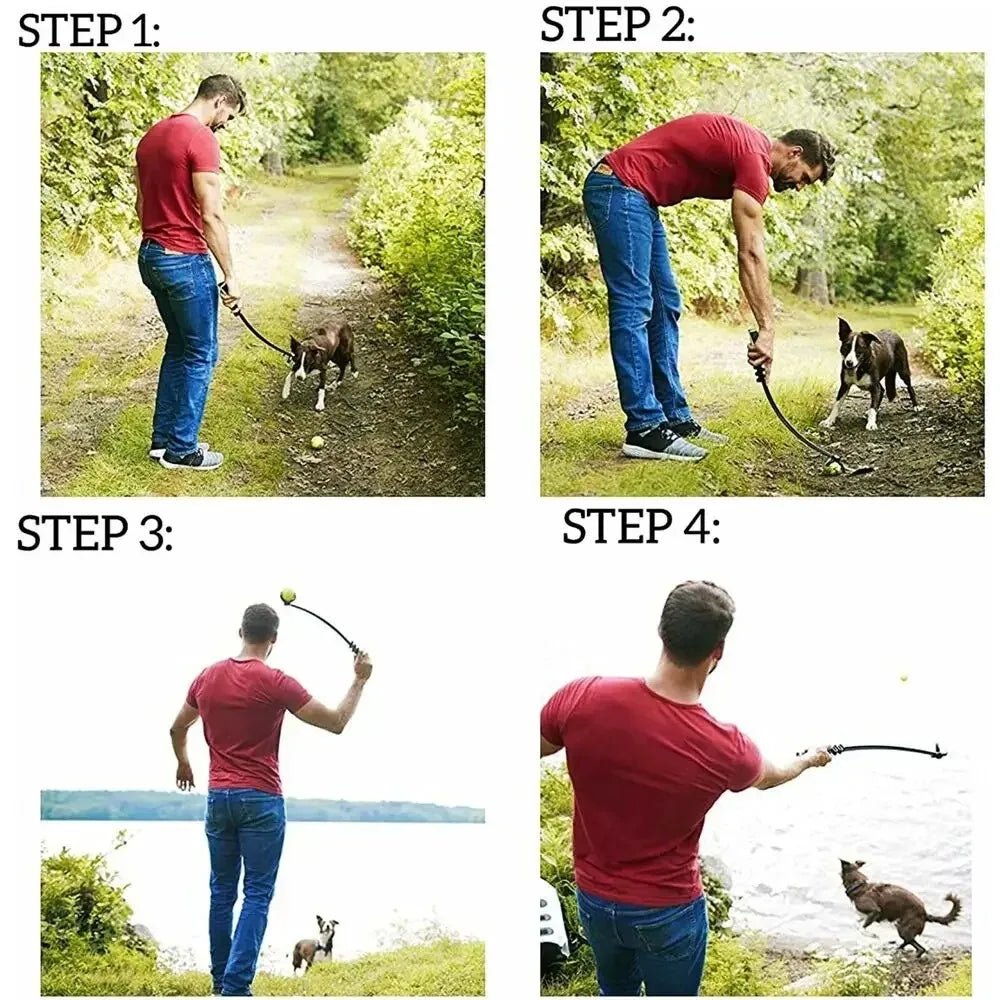 STEP 1:

STEP 2:

STEP 3:

STEP 4: