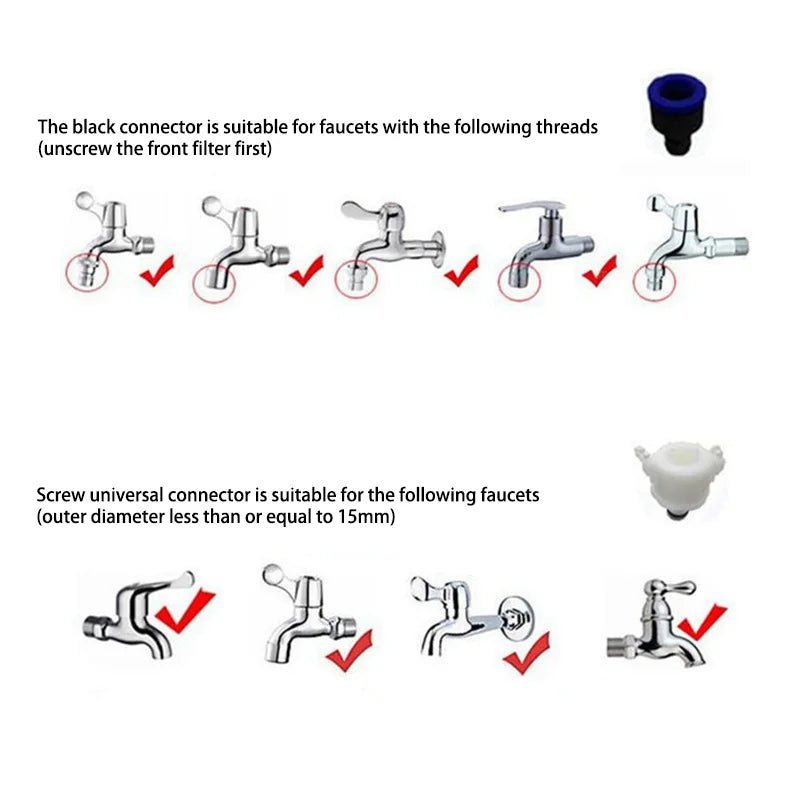 The black connector is suitable for faucets with the following threads (unscrew the front filter first)

Screw universal connector is suitable for the following faucets (outer diameter less than or equal to 15mm)