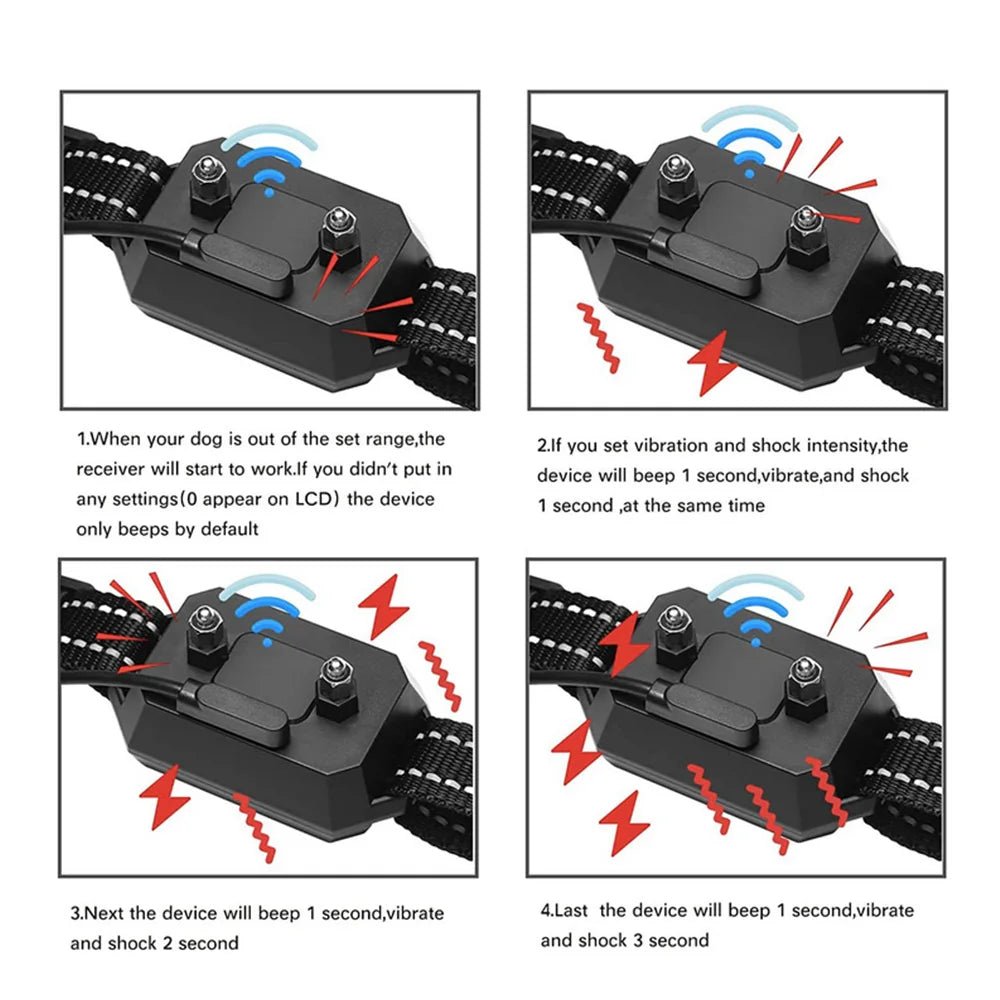 1.When your dog is out of the set range,the receiver will start to work.If you didn't put in any settings(0 appear on LCD) the device only beeps by default

2.If you set vibration and shock intensity,the device will beep 1 second,vibrate,and shock 1 second ,at the same time

3.Next the device will beep 1 second,vibrate and shock 2 second

4.Last  the device will beep 1 second,vibrate and shock 3 second