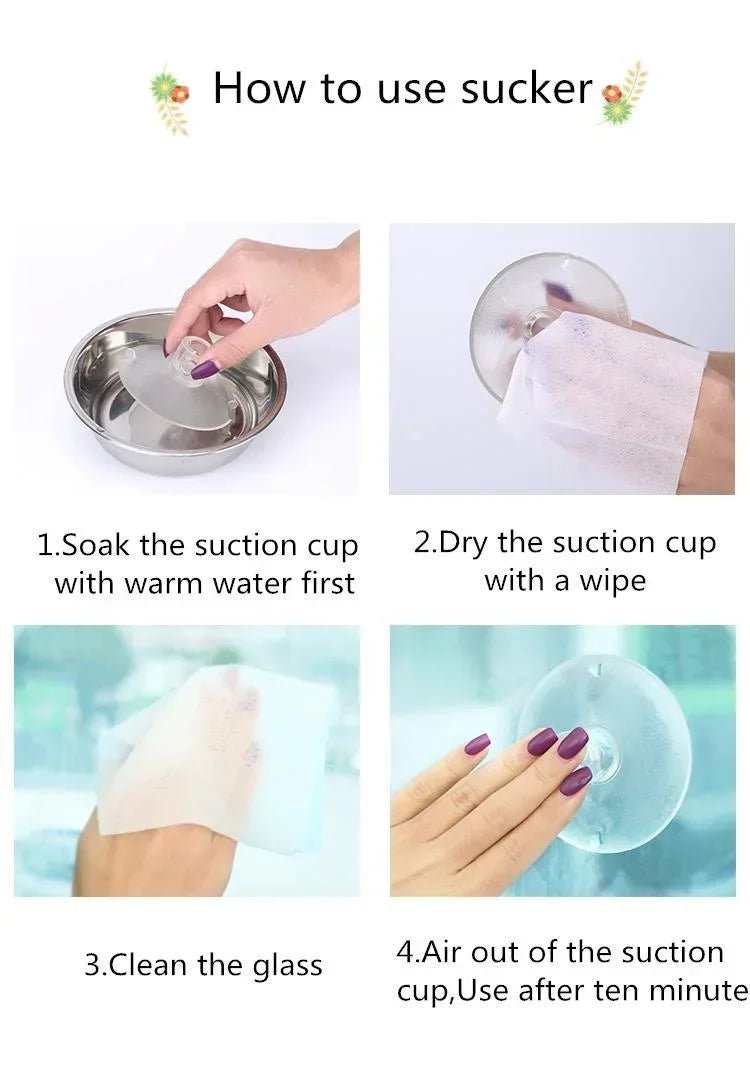 How to use sucker

1.Soak the suction cup with warm water first

2.Dry the suction cup with a wipe

3.Clean the glass

4.Air out of the suction cup,Use after ten minute