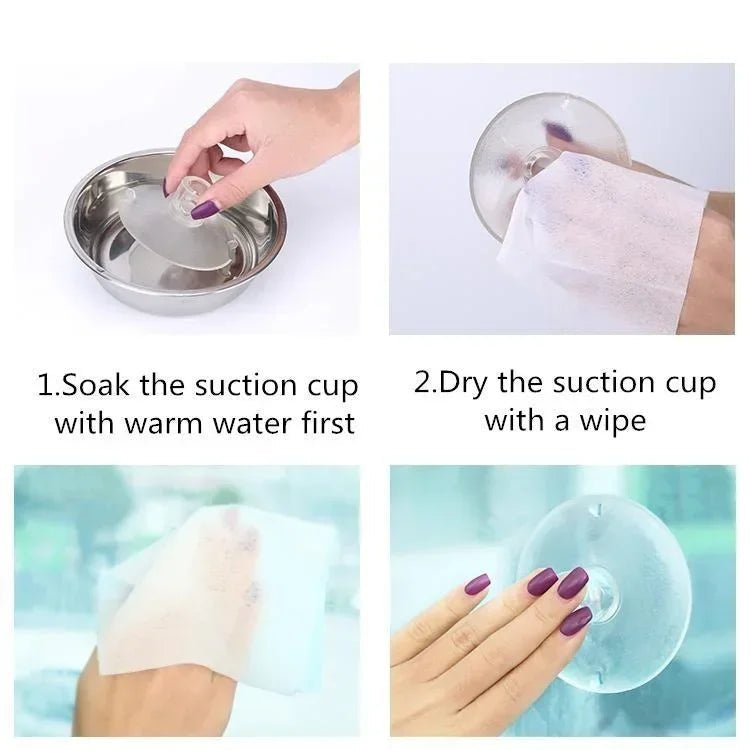 1.Soak the suction cup with warm water first

2.Dry the suction cup with a wipe