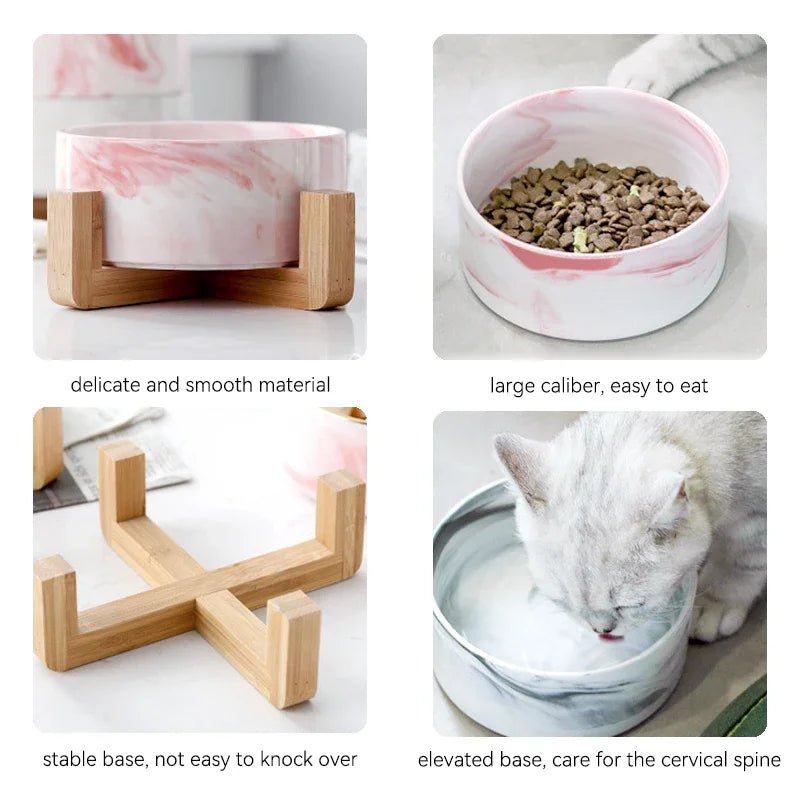 delicate and smooth material

large caliber, easy to eat

stable base, not easy to knock over

elevated base, care for the cervical spine