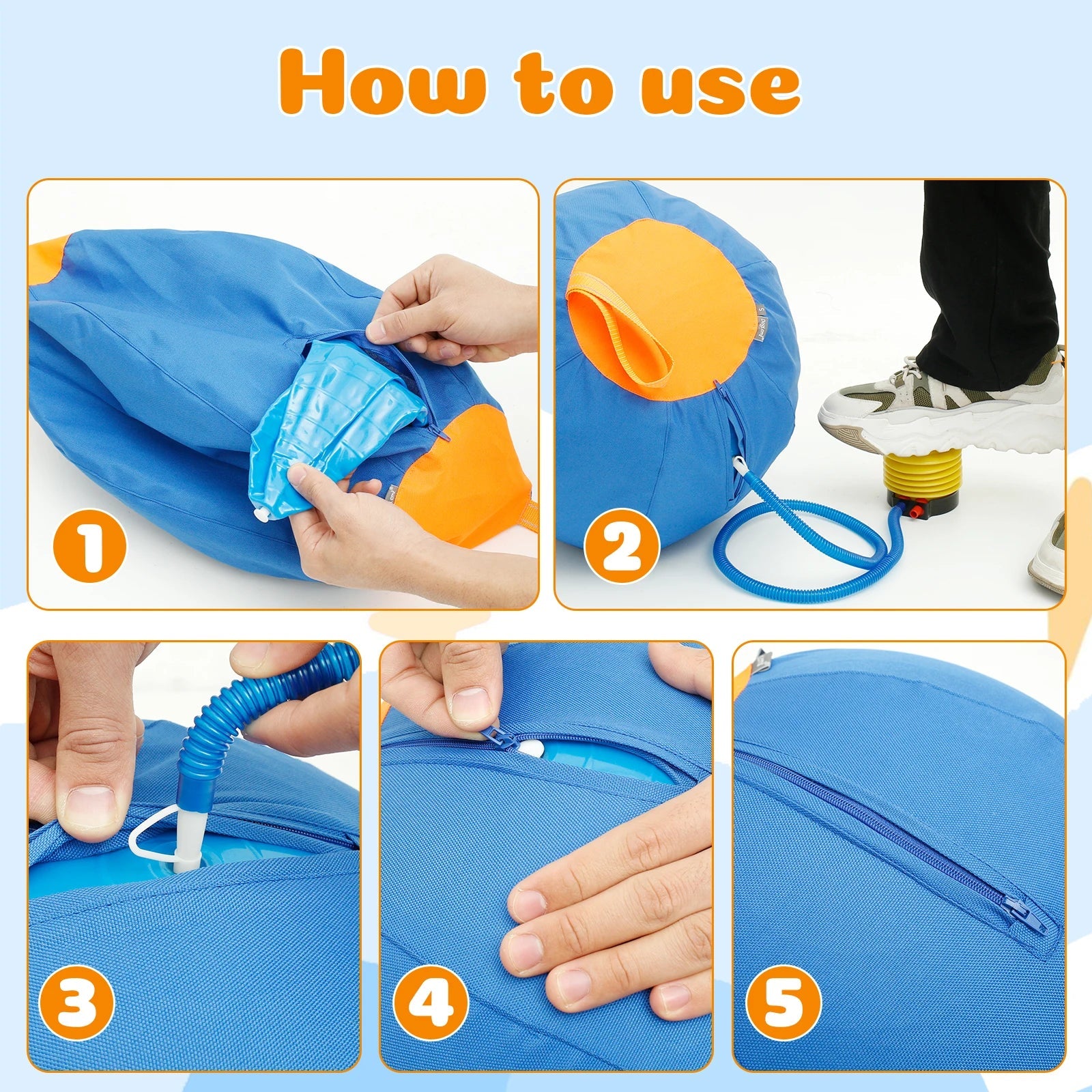 How to use

1

2

3

4

5