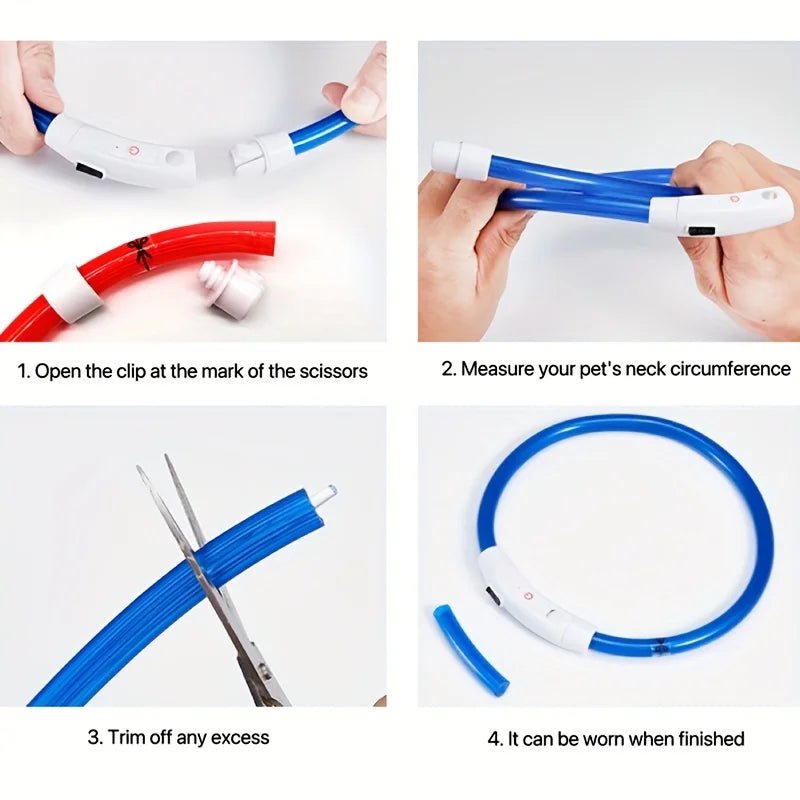 1. Open the clip at the mark of the scissors

2. Measure your pet's neck circumference

3. Trim off any excess

4. It can be worn when finished