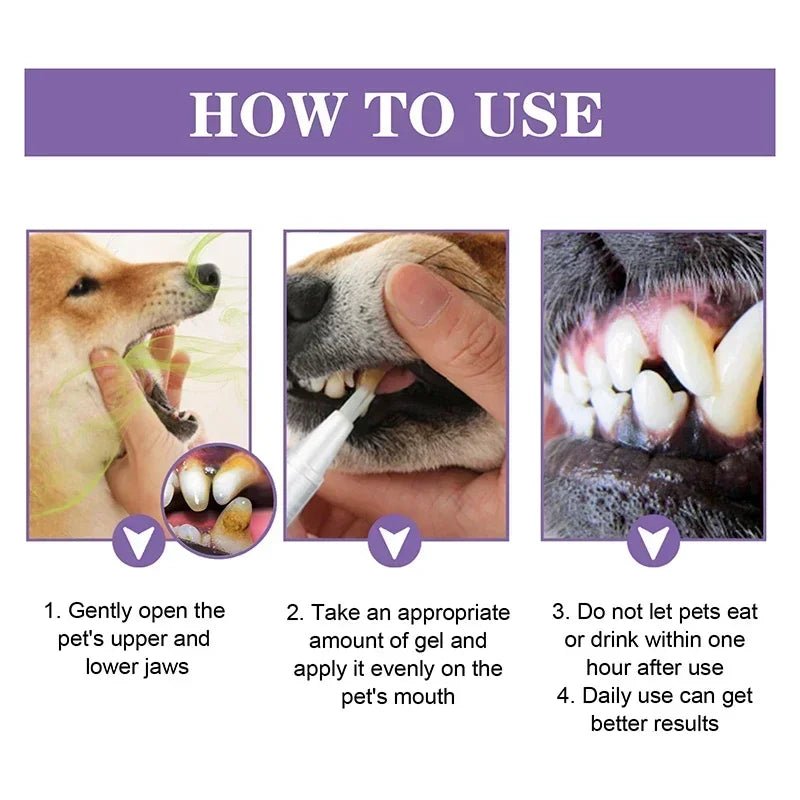 HOW TO USE

1. Gently open the pet's upper and lower jaws

2. Take an appropriate amount of gel and apply it evenly on the pet's mouth

3. Do not let pets eat or drink within one hour after use
4. Daily use can get better results