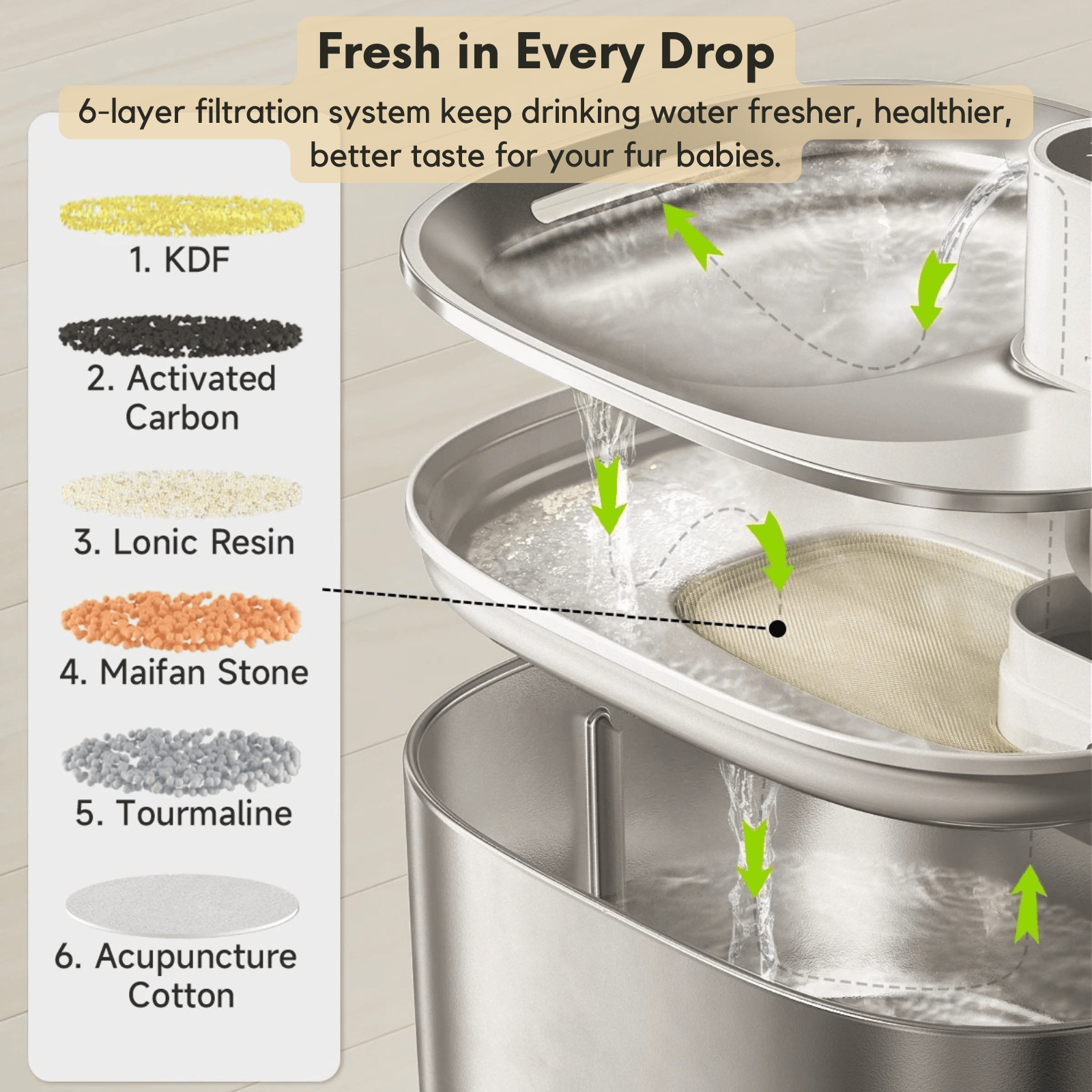 Fresh in Every Drop

6-layer filtration system keep drinking water fresher, healthier, better taste for your fur babies.

1. KDF

2. Activated Carbon

3. Lonic Resin

4. Maifan Stone

5. Tourmaline

6. Acupuncture Cotton